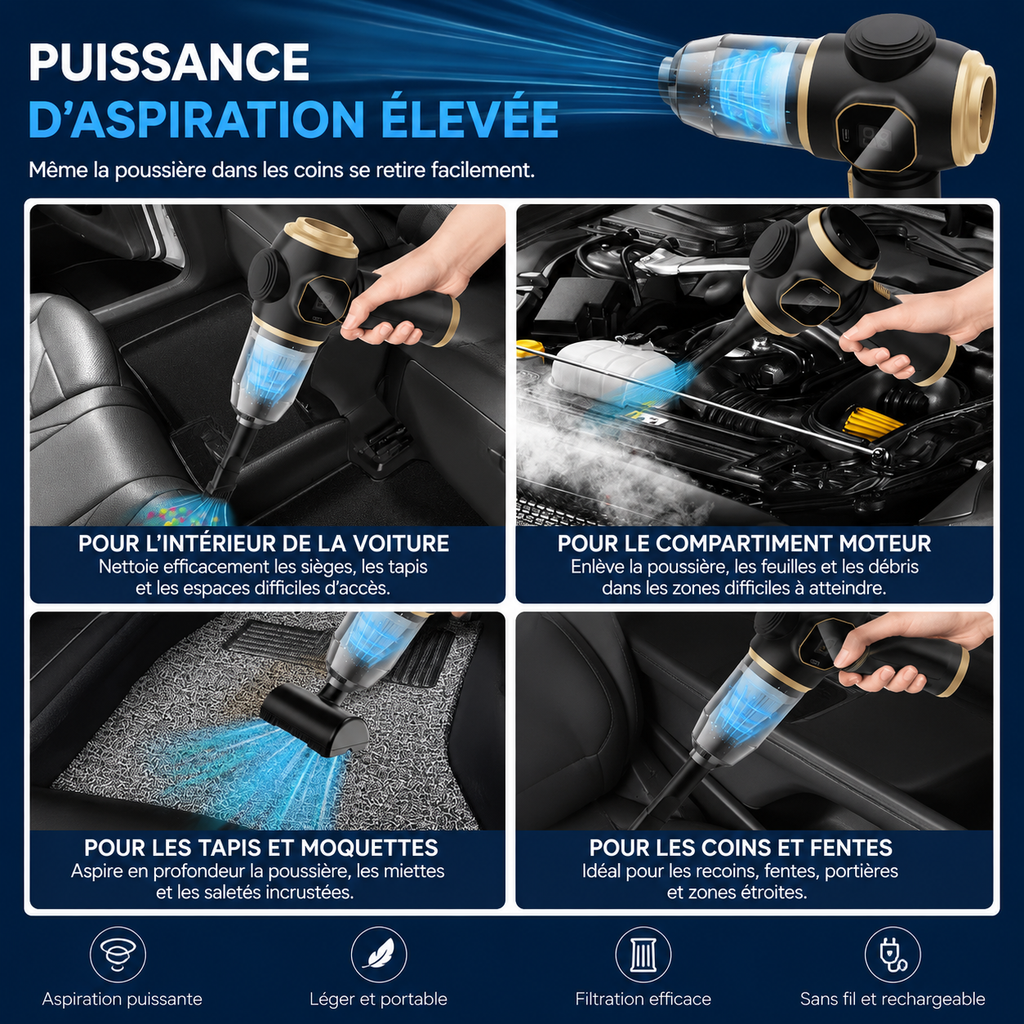 PUISSANCE
D'ASPIRATION ÉLEVÉE

Même la poussière dans les coins se retire facilement.

POUR L'INTÉRIEUR DE LA VOITURE
Nettoie efficacement les sièges, les tapis et les espaces difficiles d'accès.

POUR LE COMPARTIMENT MOTEUR
Enlève la poussière, les feuilles et les débris dans les zones difficiles à atteindre.

POUR LES TAPIS ET MOQUETTES
Aspire en profondeur la poussière, les miettes et les saletés incrustées.

POUR LES COINS ET FENTES
Idéal pour les recoins, fentes, portières et zones étroites.

Aspiration puissante

Léger et portable

Filtration efficace

Sans fil et rechargeable